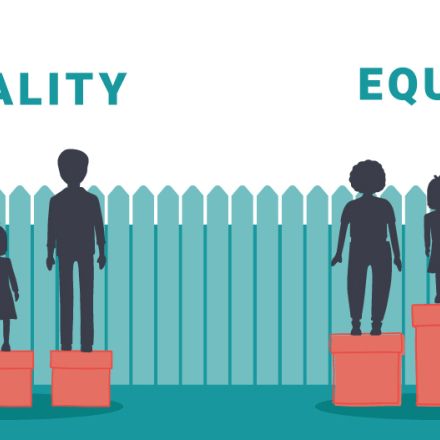 ALITY

EQU